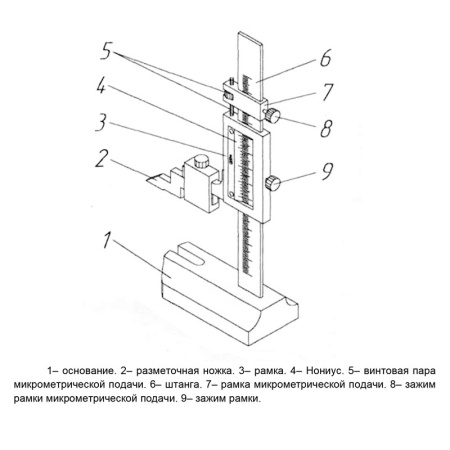 5
6
4
7
3
8
2
9
1

1– основание. 2– разметочная ножка. 3– рамка. 4– Нониус. 5– винтовая пара микрометрической подачи. 6– штанга. 7– рамка микрометрической подачи. 8– зажим рамки микрометрической подачи. 9– зажим рамки.